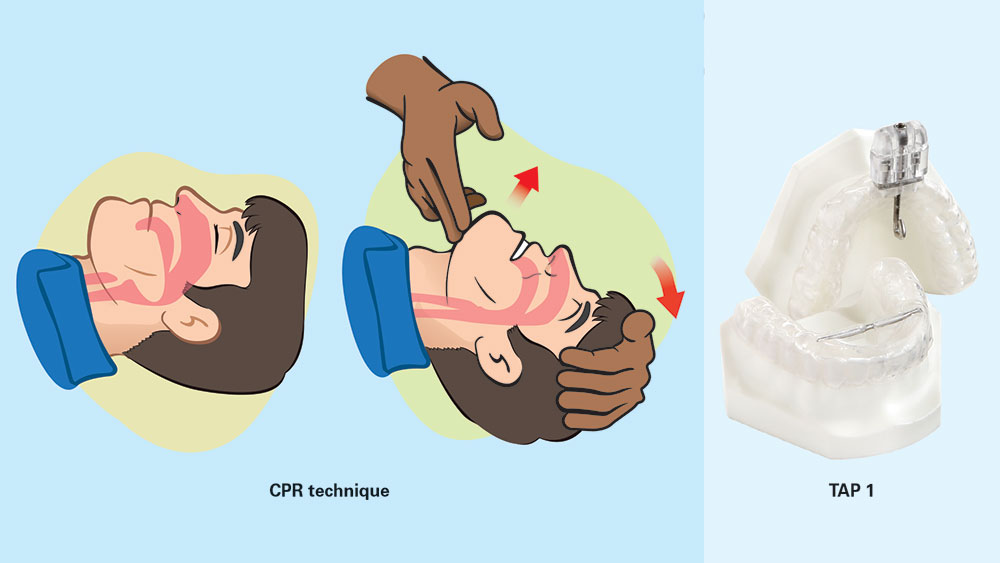 CPR technique

TAP 1