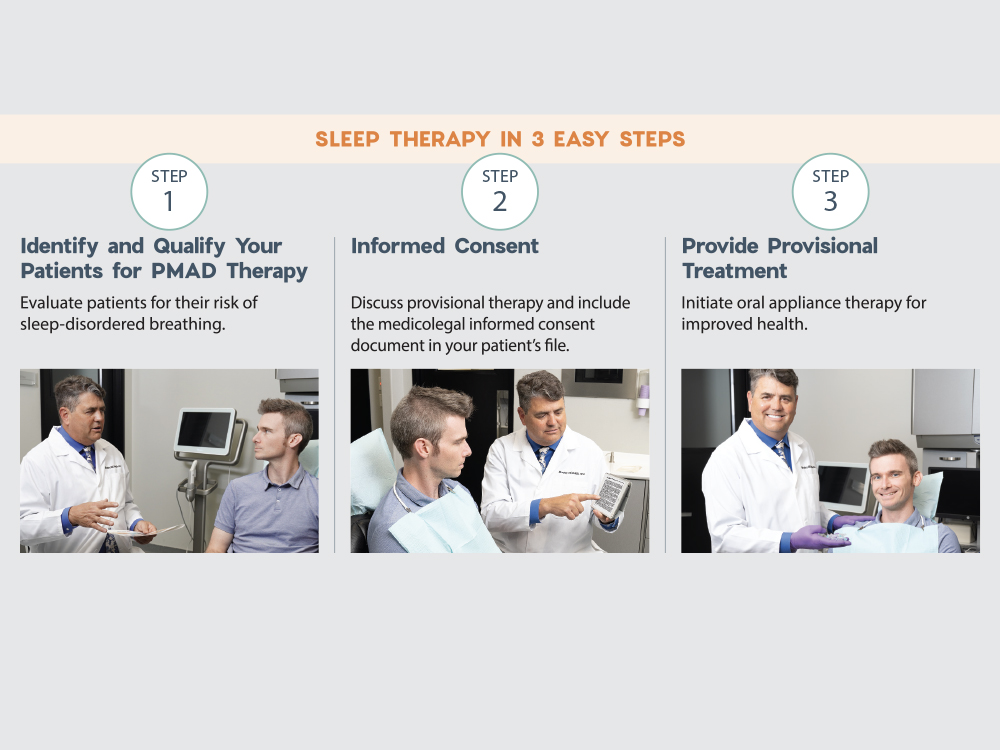 SLEEP THERAPY IN 3 EASY STEPS

STEP
1

Identify and Qualify Your Patients for PMAD Therapy

Evaluate patients for their risk of sleep-disordered breathing.

STEP
2

Informed Consent

Discuss provisional therapy and include the medicolegal informed consent document in your patient's file.

STEP
3

Provide Provisional Treatment

Initiate oral appliance therapy for improved health.